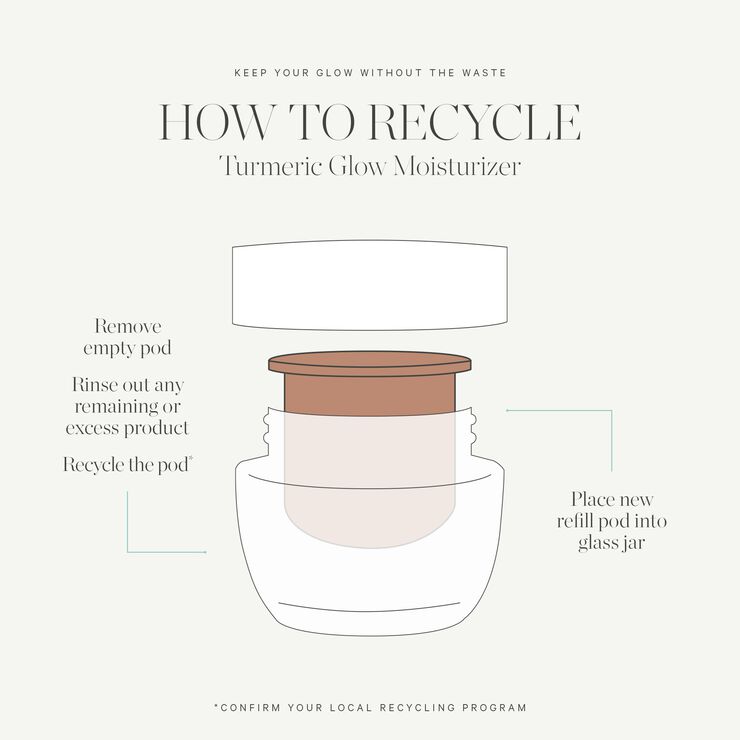 KEEP YOUR GLOW WITHOUT THE WASTE

HOW TO RECYCLE
Turmeric Glow Moisturizer

Remove empty pod

Rinse out any remaining or excess product

Recycle the pod*

Place new refill pod into glass jar

*CONFIRM YOUR LOCAL RECYCLING PROGRAM