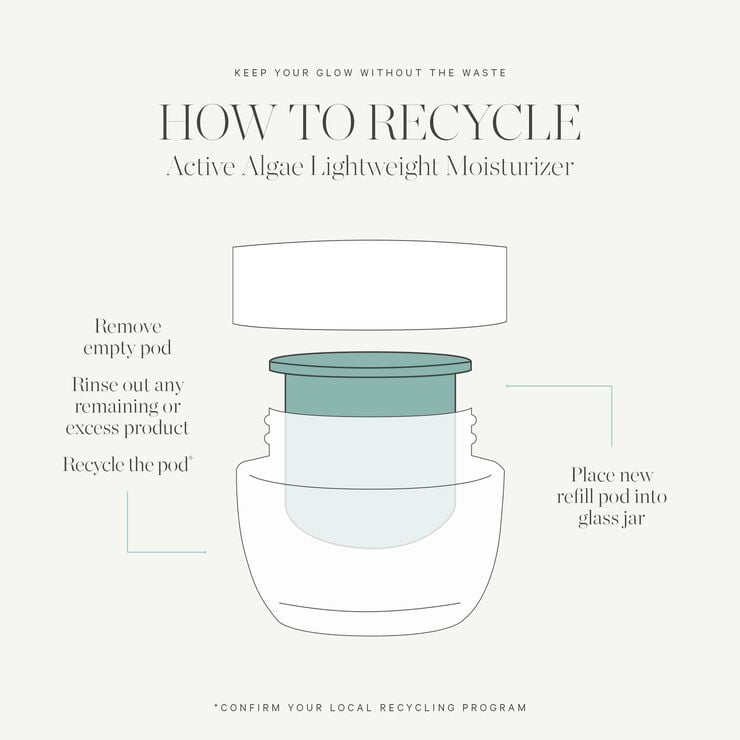 KEEP YOUR GLOW WITHOUT THE WASTE

HOW TO RECYCLE
Active Algae Lightweight Moisturizer

Remove empty pod

Rinse out any remaining or excess product

Recycle the pod*

Place new refill pod into glass jar

*CONFIRM YOUR LOCAL RECYCLING PROGRAM