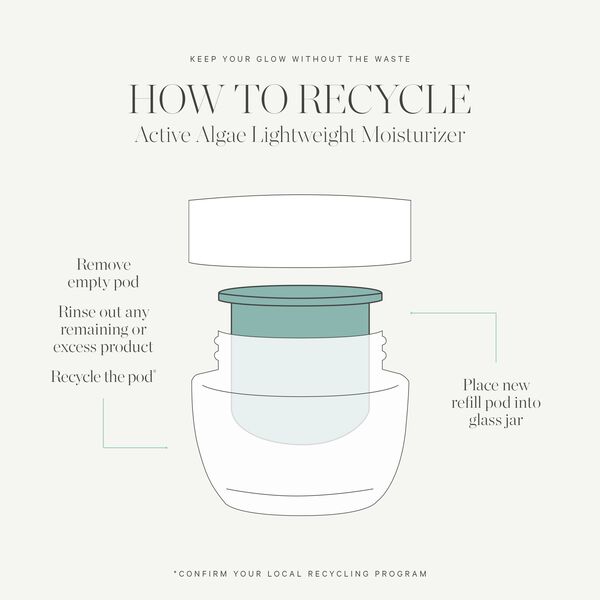 KEEP YOUR GLOW WITHOUT THE WASTE

HOW TO RECYCLE
Active Algae Lightweight Moisturizer

Remove empty pod

Rinse out any remaining or excess product

Recycle the pod*

Place new refill pod into glass jar

*CONFIRM YOUR LOCAL RECYCLING PROGRAM