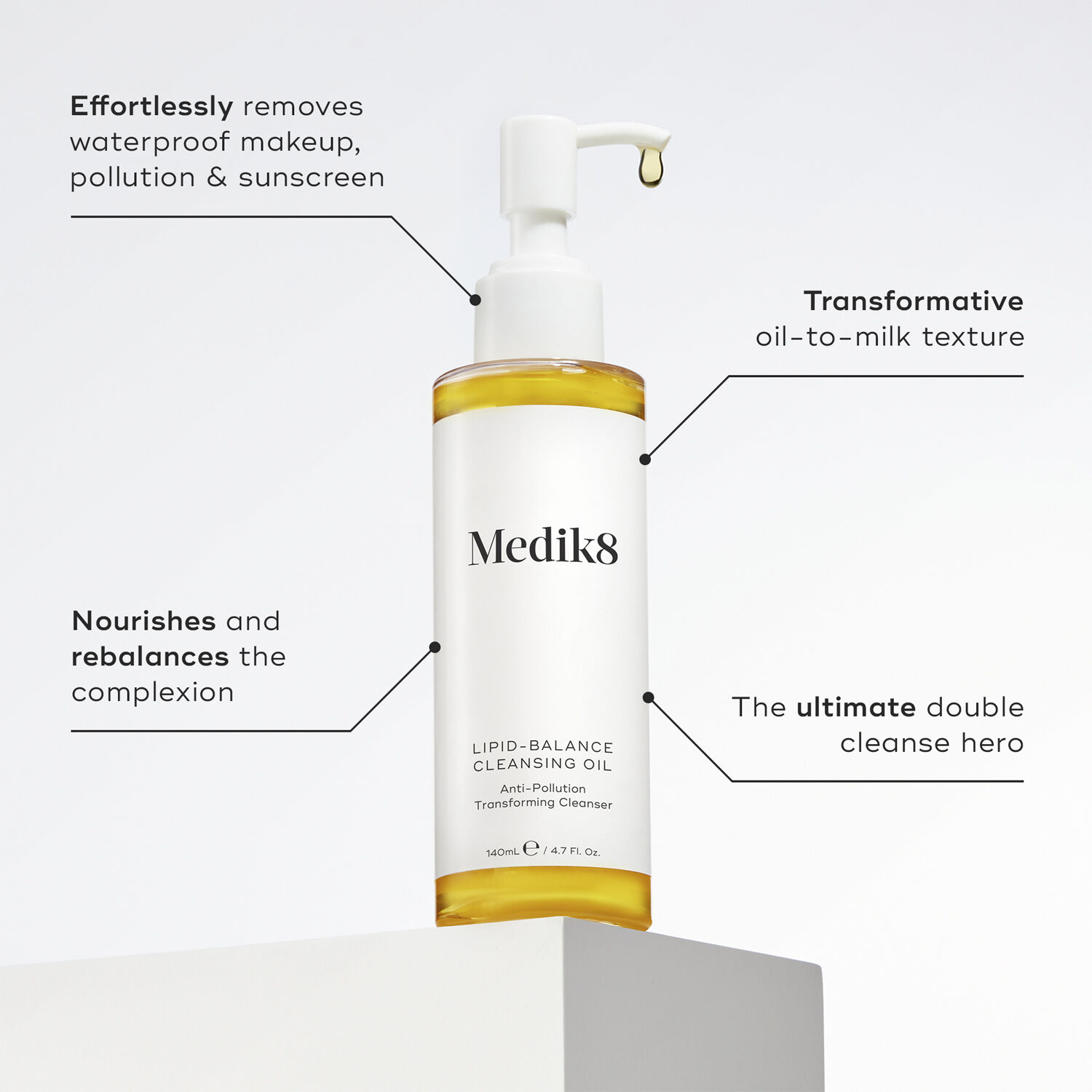 Effortlessly removes waterproof makeup, pollution & sunscreen

Transformative oil-to-milk texture

Medik8

Nourishes and rebalances the complexion

The ultimate double cleanse hero

LIPID-BALANCE CLEANSING OIL

Anti-Pollution Transforming Cleanser

140mL ℮ / 4.7 Fl. Oz.