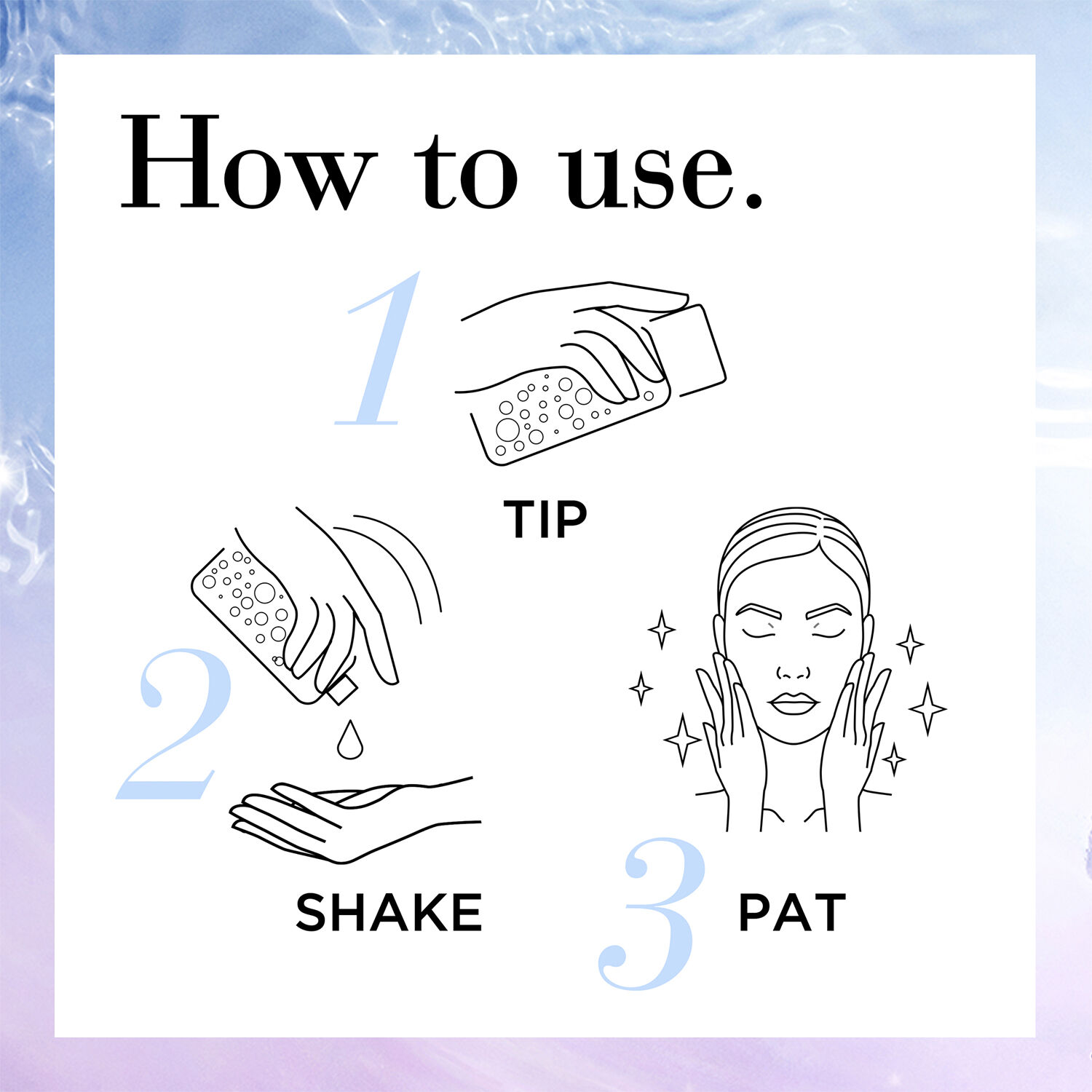 How to use.

1

TIP

2

SHAKE

3

PAT