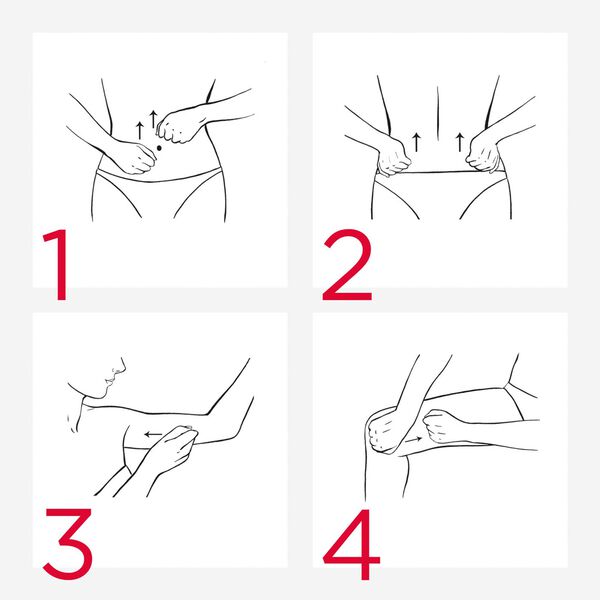 1

2

3

4