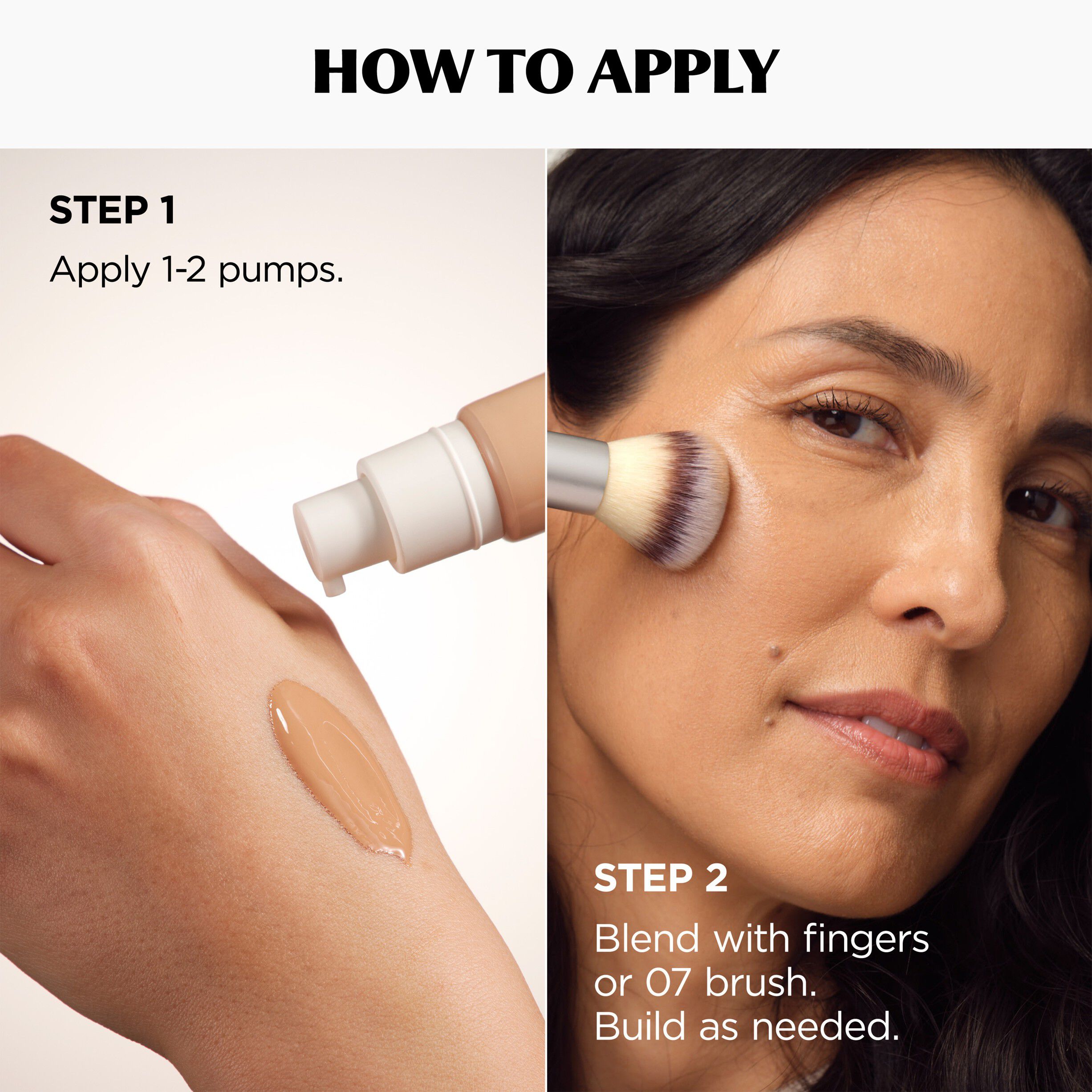 HOW TO APPLY

STEP 1

Apply 1-2 pumps.

STEP 2

Blend with fingers or 07 brush. Build as needed.