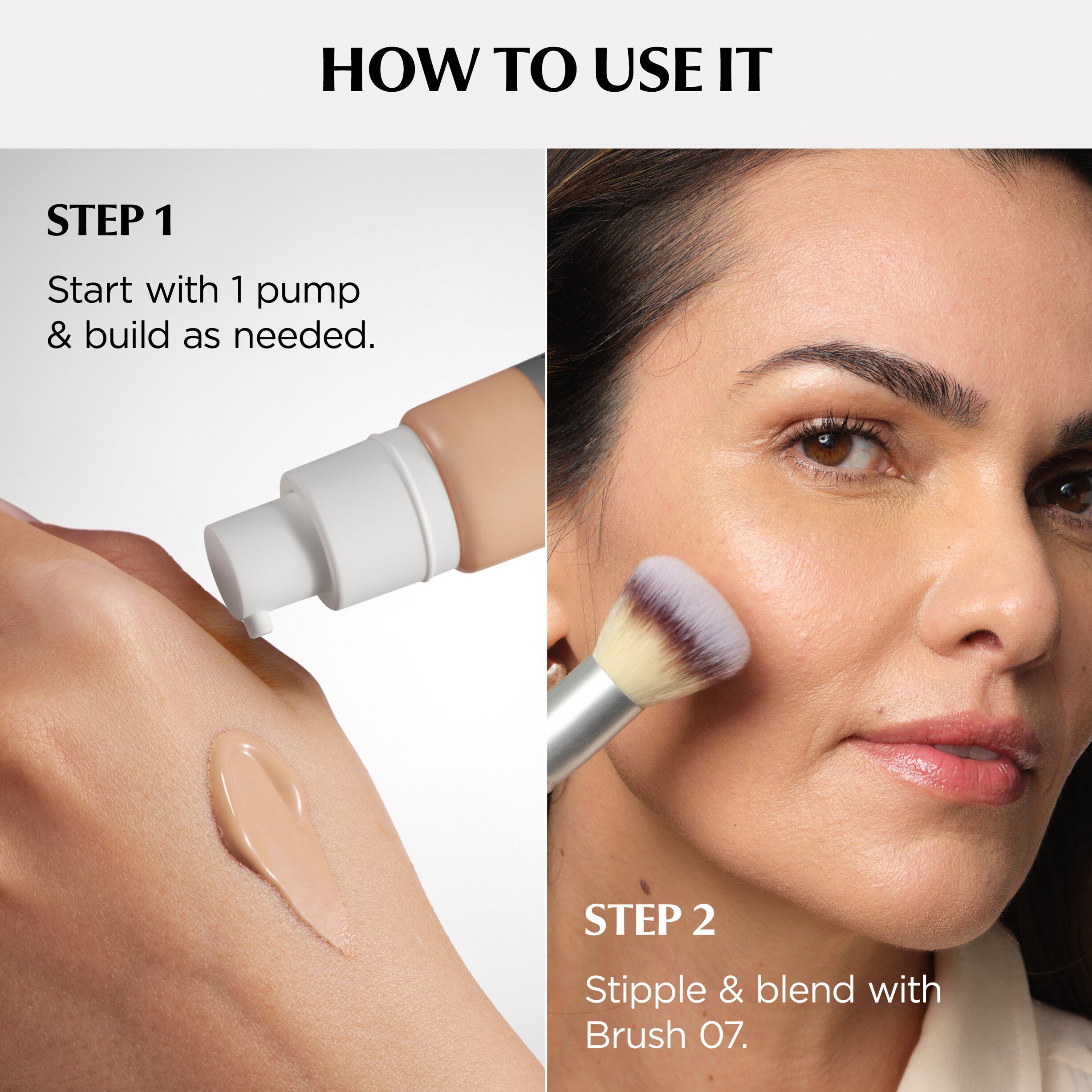 HOW TO USE IT

STEP 1

Start with 1 pump & build as needed.

STEP 2

Stipple & blend with Brush 07.