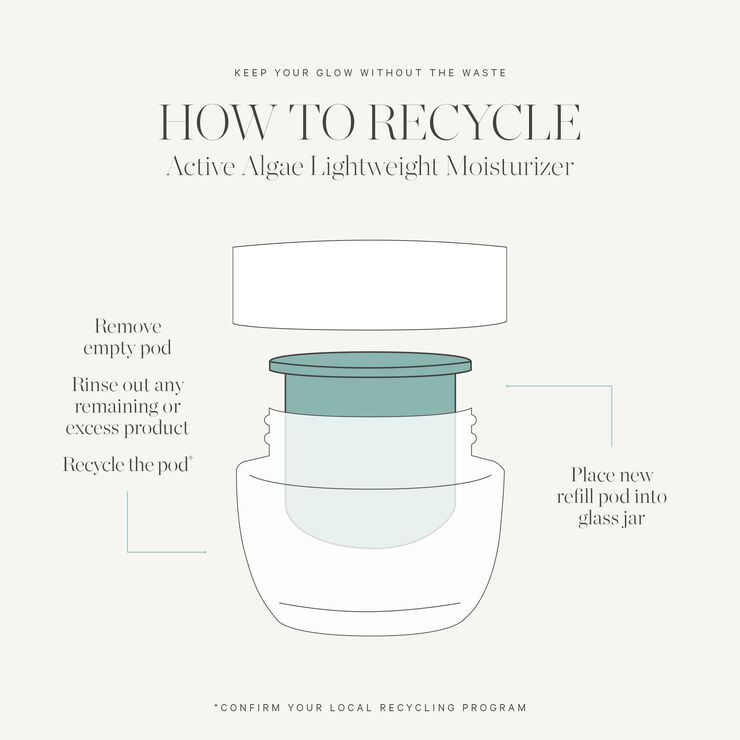 KEEP YOUR GLOW WITHOUT THE WASTE

HOW TO RECYCLE
Active Algae Lightweight Moisturizer

Remove empty pod

Rinse out any remaining or excess product

Recycle the pod*

Place new refill pod into glass jar

*CONFIRM YOUR LOCAL RECYCLING PROGRAM