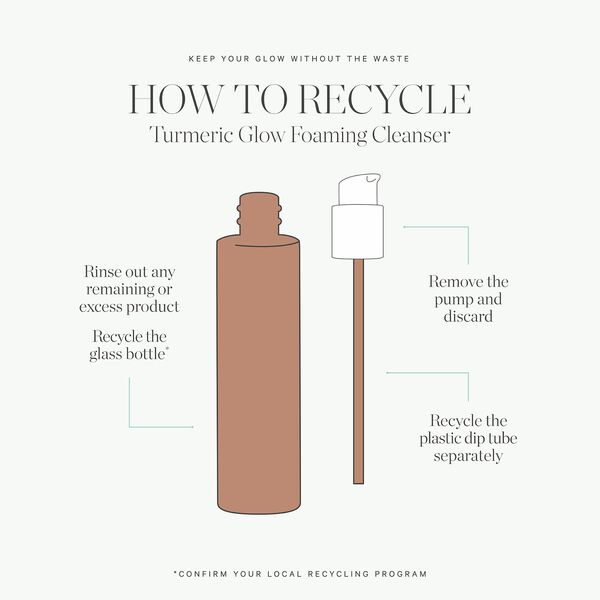 KEEP YOUR GLOW WITHOUT THE WASTE

HOW TO RECYCLE

Turmeric Glow Foaming Cleanser

Rinse out any remaining or excess product

Recycle the glass bottle*

Remove the pump and discard

Recycle the plastic dip tube separately

*CONFIRM YOUR LOCAL RECYCLING PROGRAM