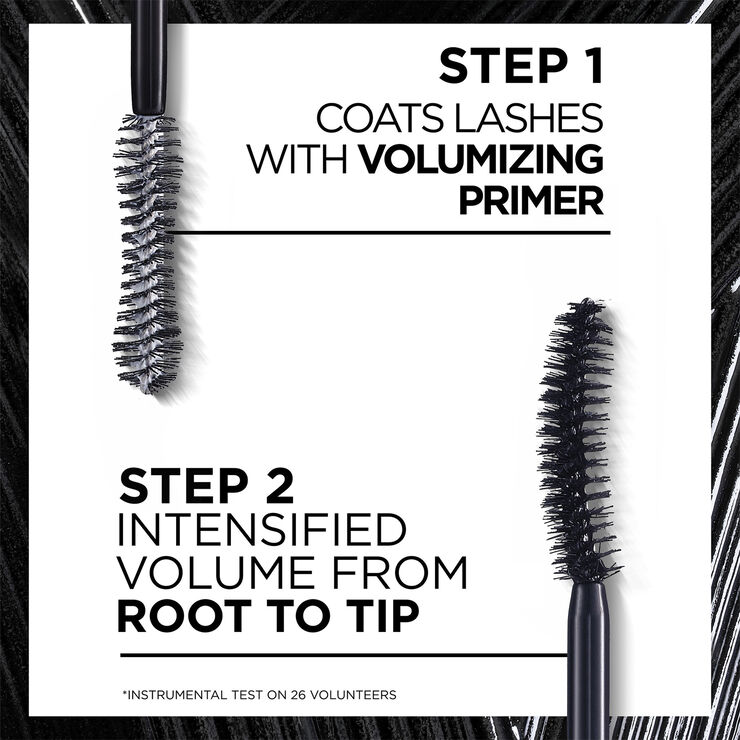 STEP 1
COATS LASHES WITH VOLUMIZING PRIMER

STEP 2
INTENSIFIED VOLUME FROM ROOT TO TIP

*INSTRUMENTAL TEST ON 26 VOLUNTEERS