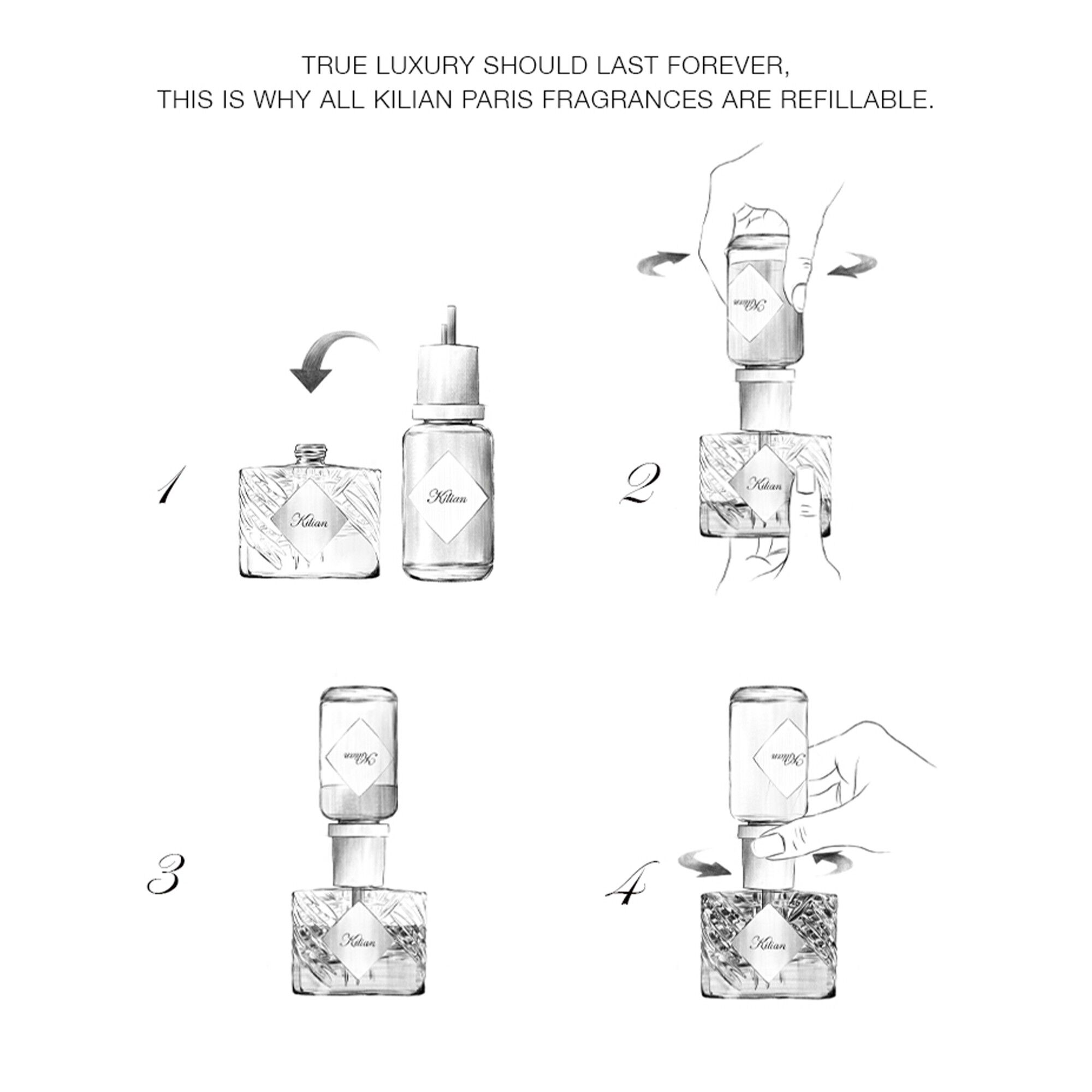 TRUE LUXURY SHOULD LAST FOREVER,
THIS IS WHY ALL KILIAN PARIS FRAGRANCES ARE REFILLABLE.

1

Kilian

Kilian

2

Kilian

Kilian

3

Kilian

Kilian

4

Kilian

Kilian