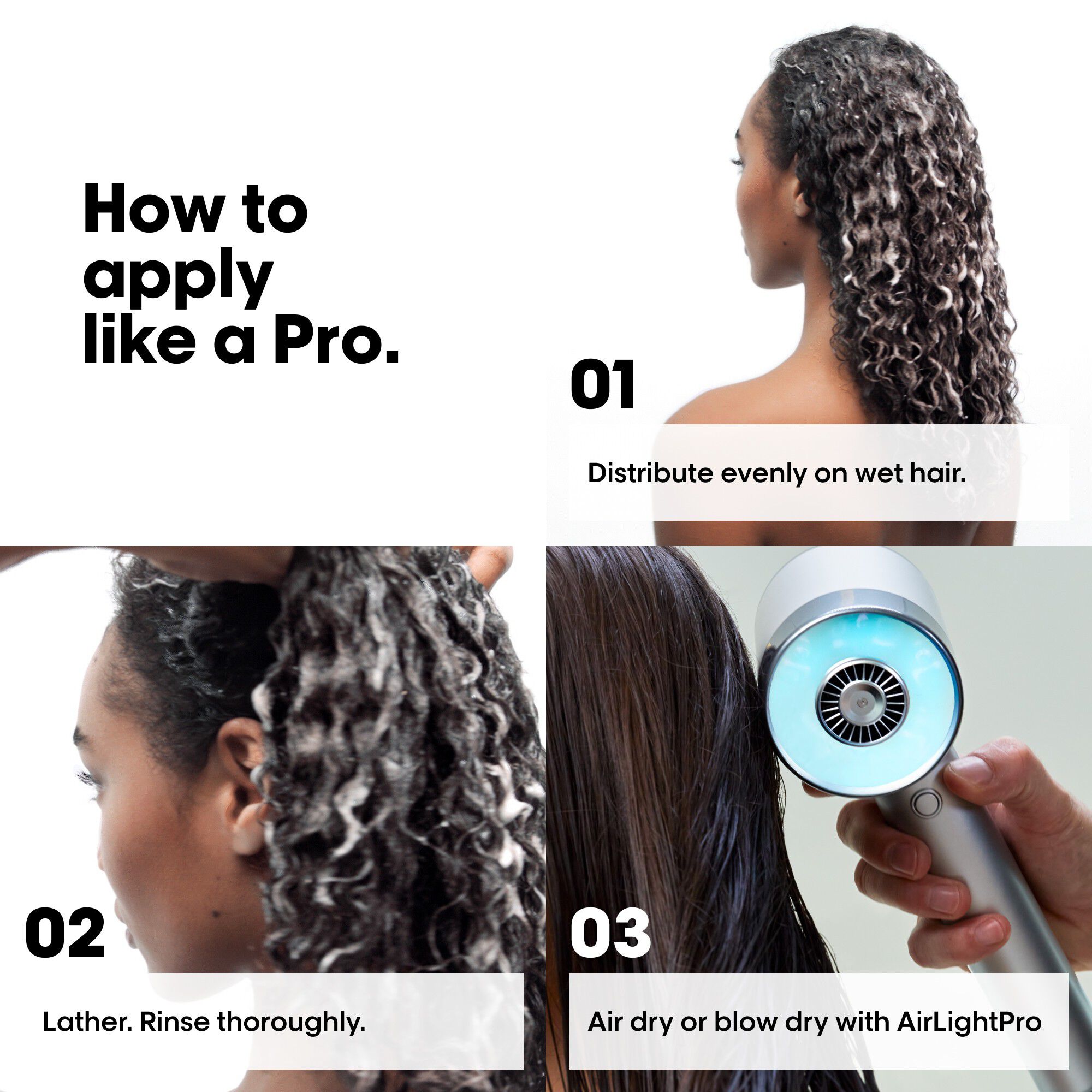 How to apply like a Pro.

01

Distribute evenly on wet hair.

02

Lather. Rinse thoroughly.

03

Air dry or blow dry with AirLightPro