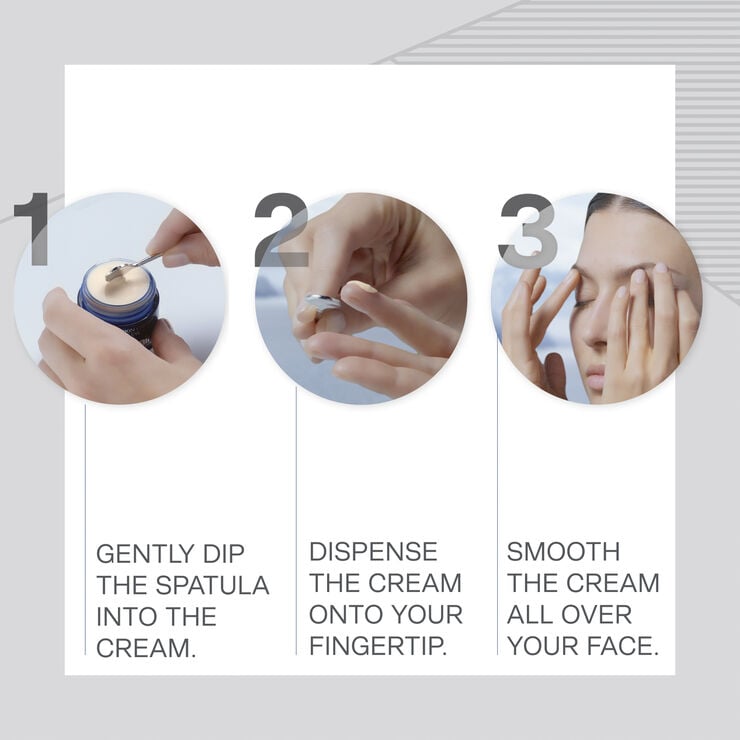 1

GENTLY DIP THE SPATULA INTO THE CREAM.

2

DISPENSE THE CREAM ONTO YOUR FINGERTIP.

3

SMOOTH THE CREAM ALL OVER YOUR FACE.