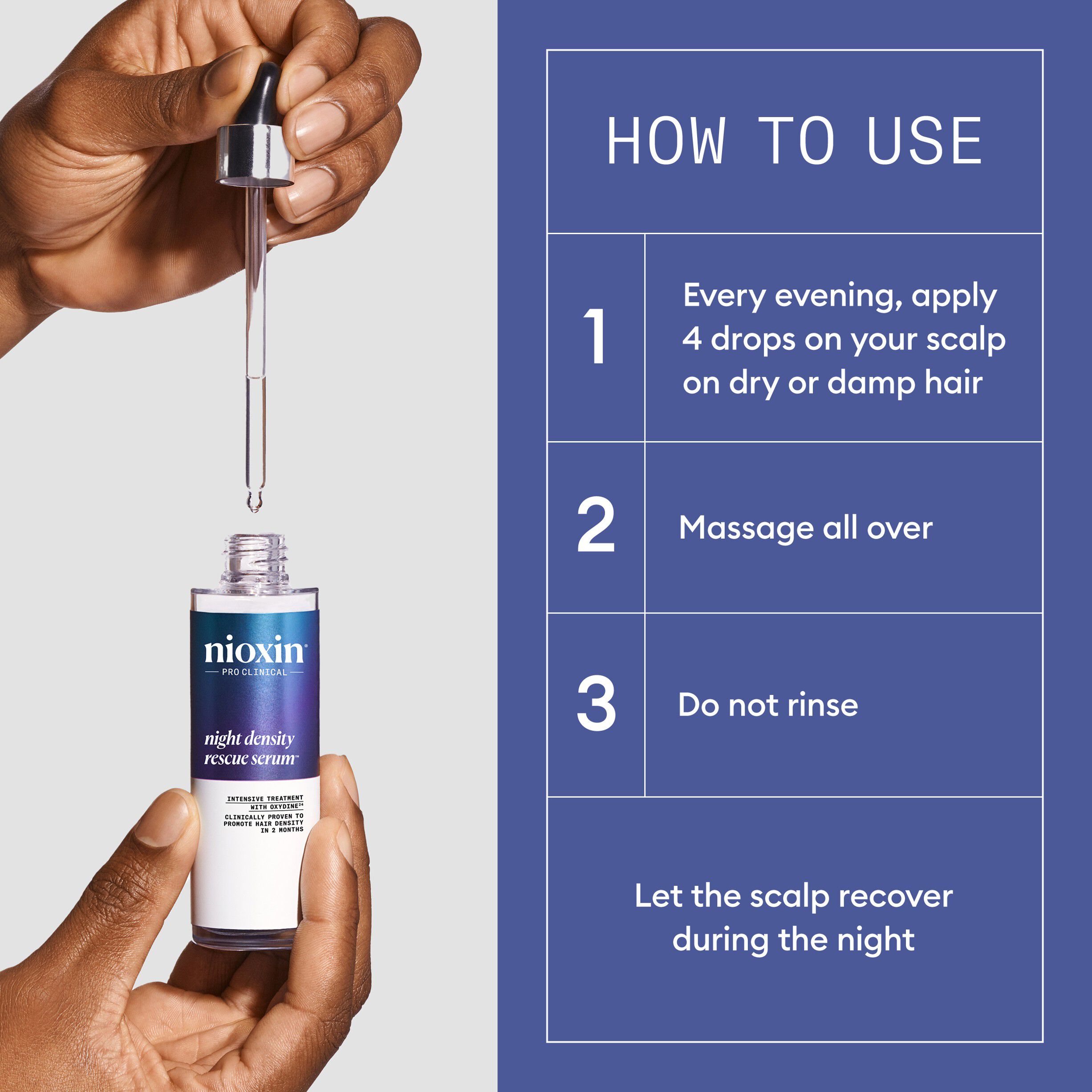 nioxin®
PRO CLINICAL

night density rescue serum™

INTENSIVE TREATMENT WITH OXYDINE$^{24}$
CLINICALLY PROVEN TO PROMOTE HAIR DENSITY IN 2 MONTHS

HOW TO USE

1 Every evening, apply 4 drops on your scalp on dry or damp hair

2 Massage all over

3 Do not rinse

Let the scalp recover during the night