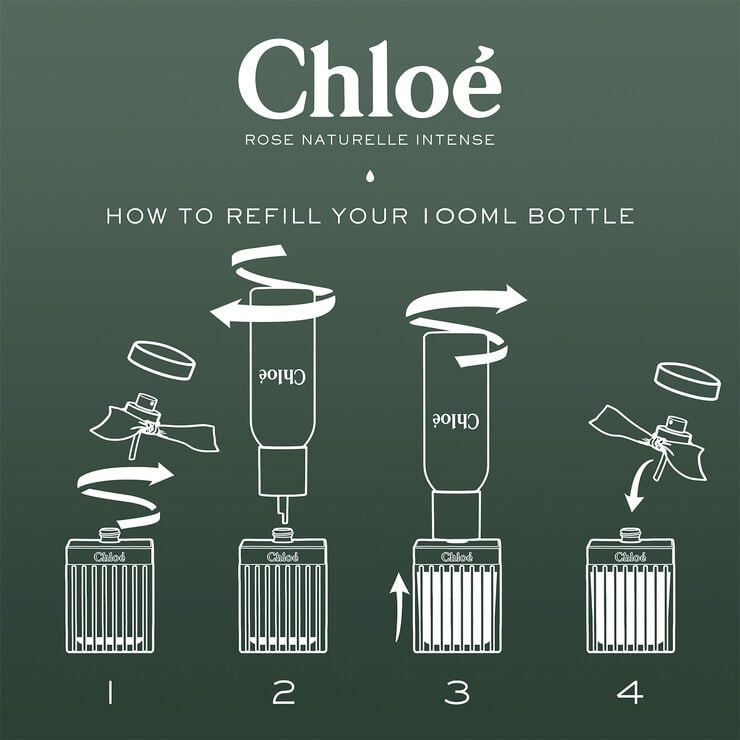 Chloé

ROSE NATURELLE INTENSE

HOW TO REFILL YOUR 100ML BOTTLE

Chloé

Chloé

Chloé

Chloé

Chloé

Chloé

1

2

3

4