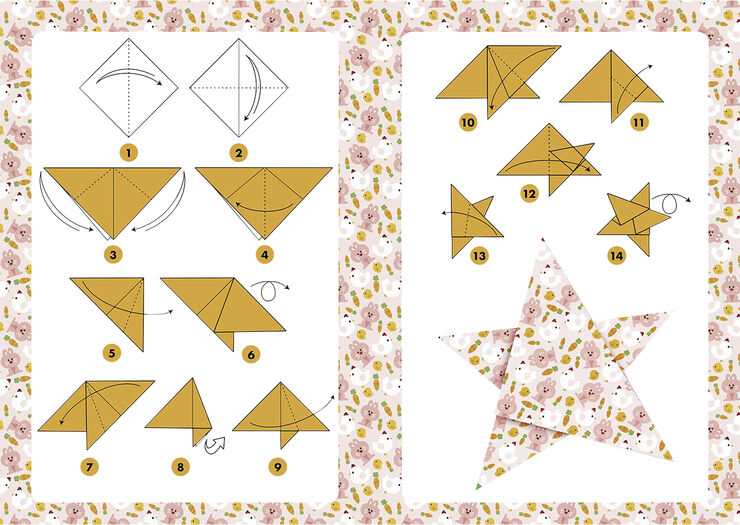 1
2
3
4
5
6
7
8
9
10
11
12
13
14