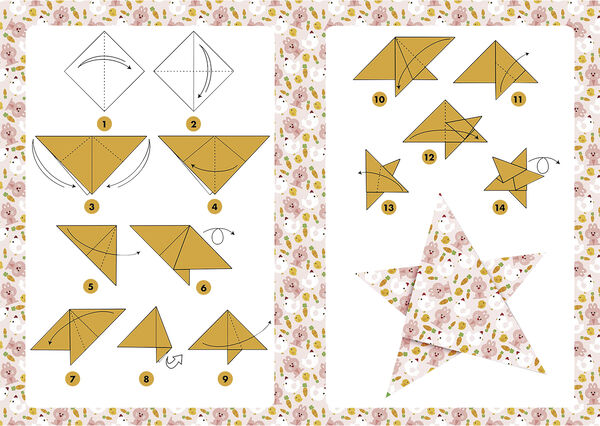 1
2
3
4
5
6
7
8
9
10
11
12
13
14